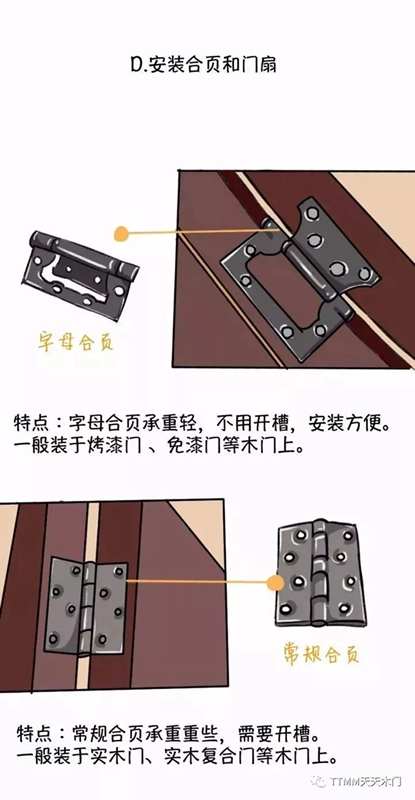 D.安装合页和门扇

字母合页

特点：字母合页承重轻，不用开槽，安装方便。一般装于烤漆门、免漆门等木门上。

常规合页

特点：常规合页承重重些，需要开槽。一般装于实木门、实木复合门等木门上。

TTMM天天木门